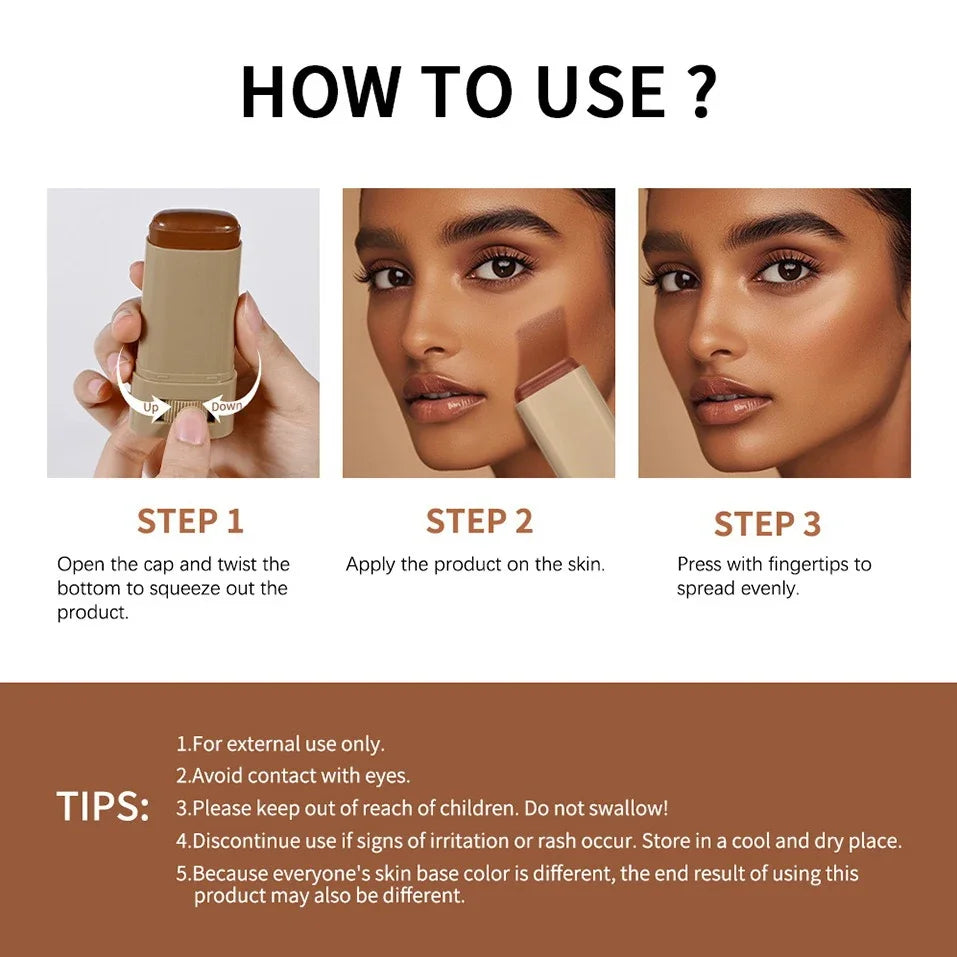 HOW TO USE ?

Up Down

STEP 1
Open the cap and twist the bottom to squeeze out the product.

STEP 2
Apply the product on the skin.

STEP 3
Press with fingertips to spread evenly.

TIPS:
1.For external use only.
2.Avoid contact with eyes.
3.Please keep out of reach of children. Do not swallow!
4.Discontinue use if signs of irritation or rash occur. Store in a cool and dry place.
5.Because everyone's skin base color is different, the end result of using this product may also be different.